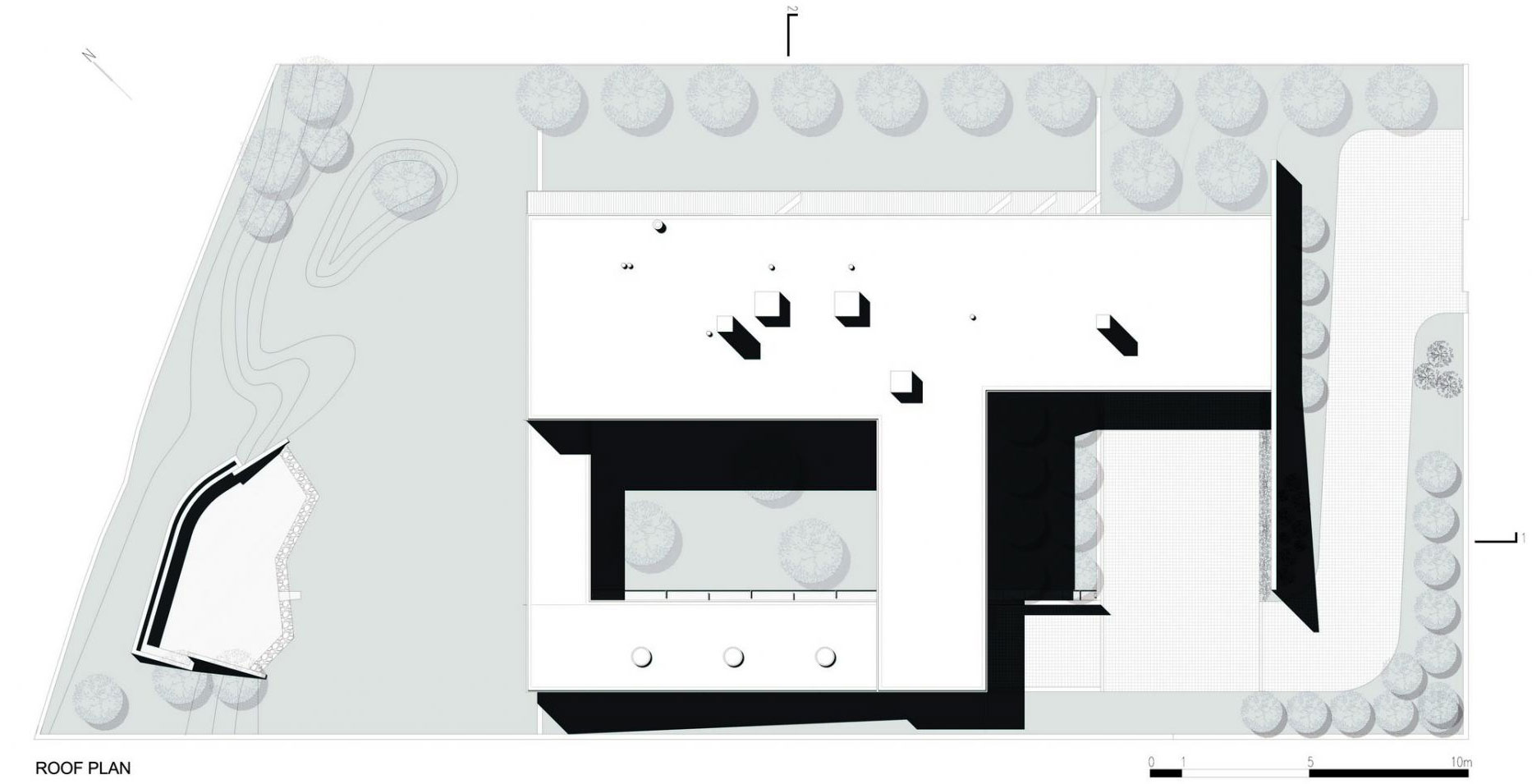 N

2

1

ROOF PLAN

0 1 5 10m