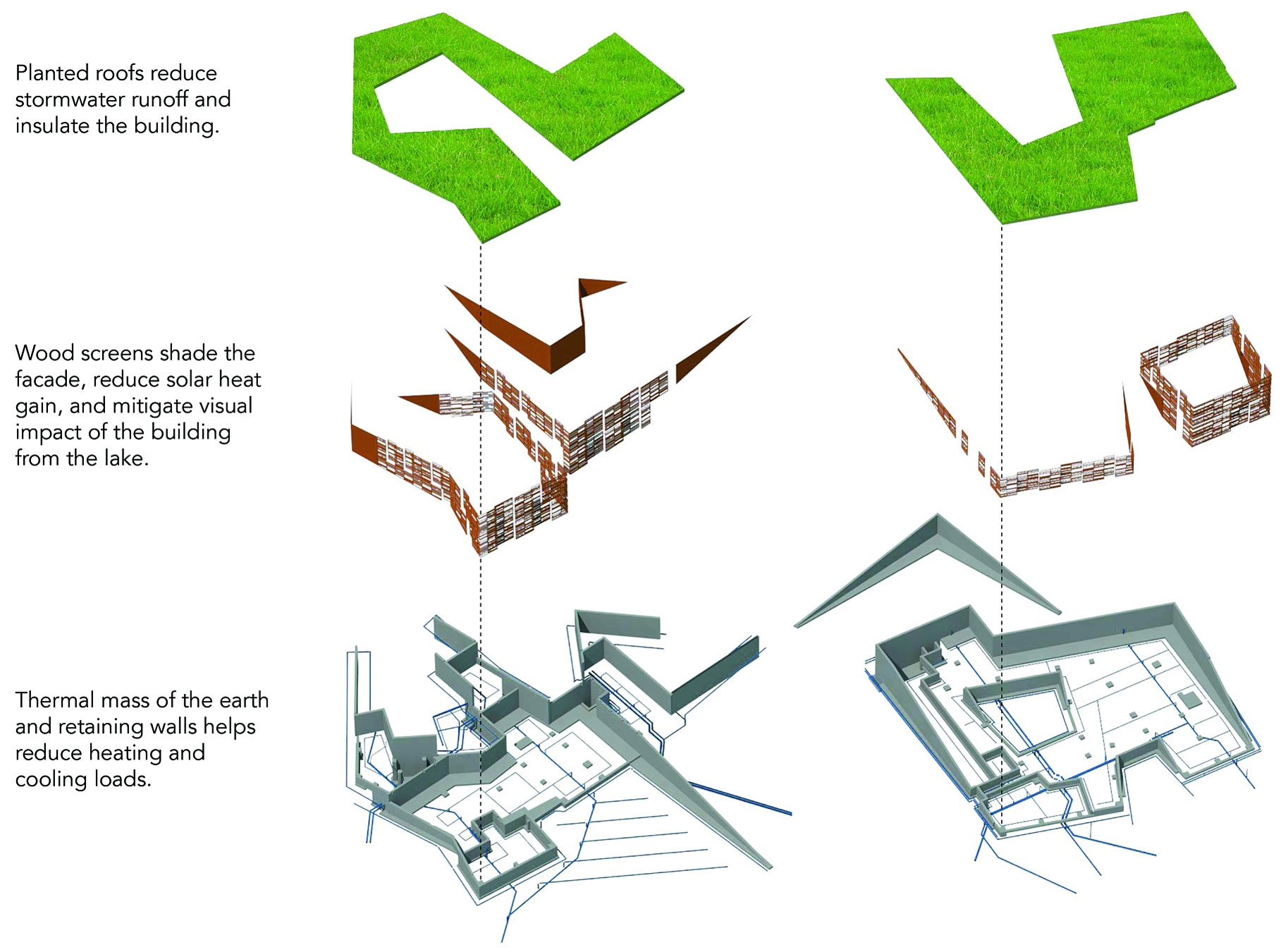 Planted roofs reduce stormwater runoff and insulate the building.

Wood screens shade the facade, reduce solar heat gain, and mitigate visual impact of the building from the lake.

Thermal mass of the earth and retaining walls helps reduce heating and cooling loads.