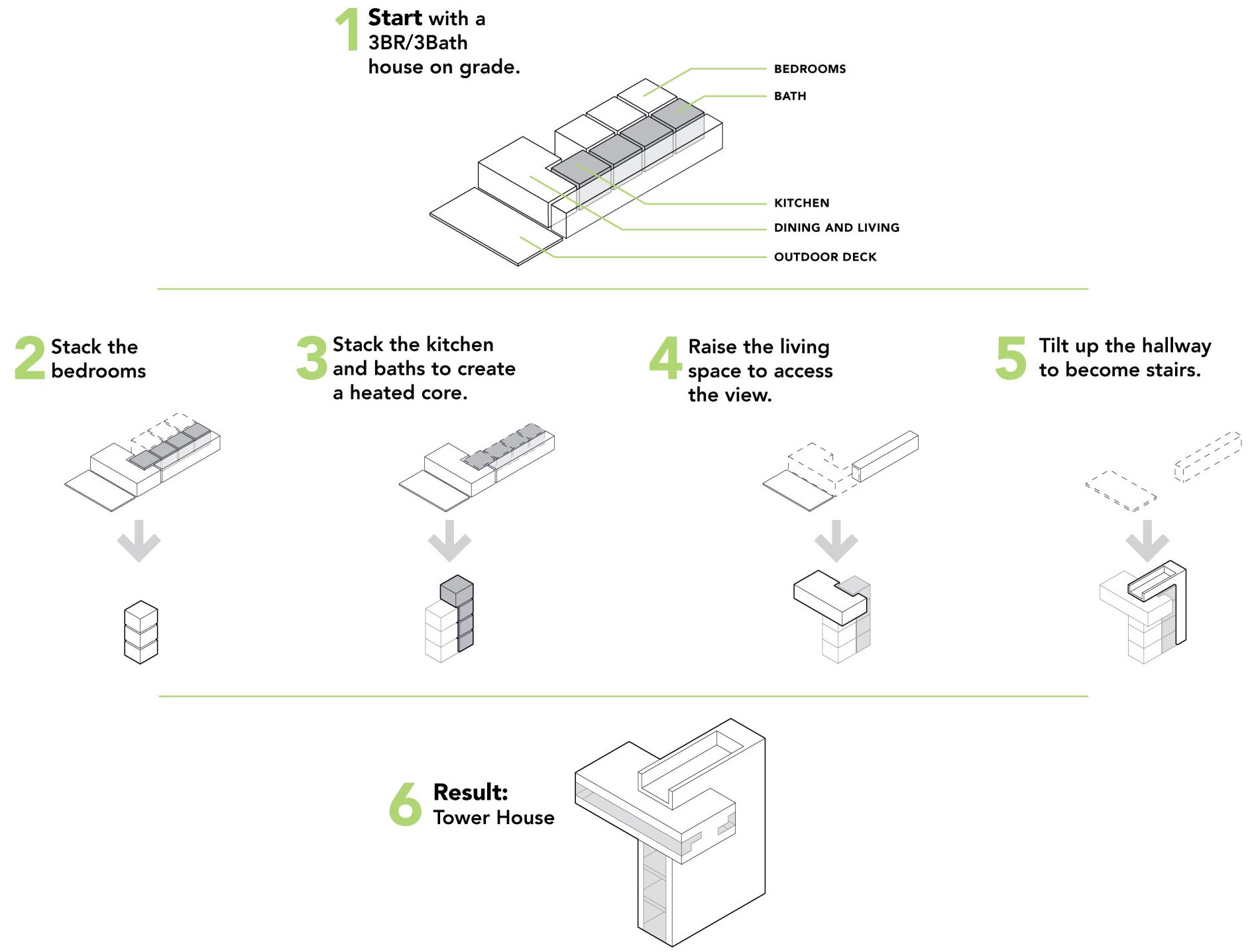 1 Start with a 3BR/3Bath house on grade.

BEDROOMS

BATH

KITCHEN

DINING AND LIVING

OUTDOOR DECK

2 Stack the bedrooms

3 Stack the kitchen and baths to create a heated core.

4 Raise the living space to access the view.

5 Tilt up the hallway to become stairs.

6 Result: Tower House