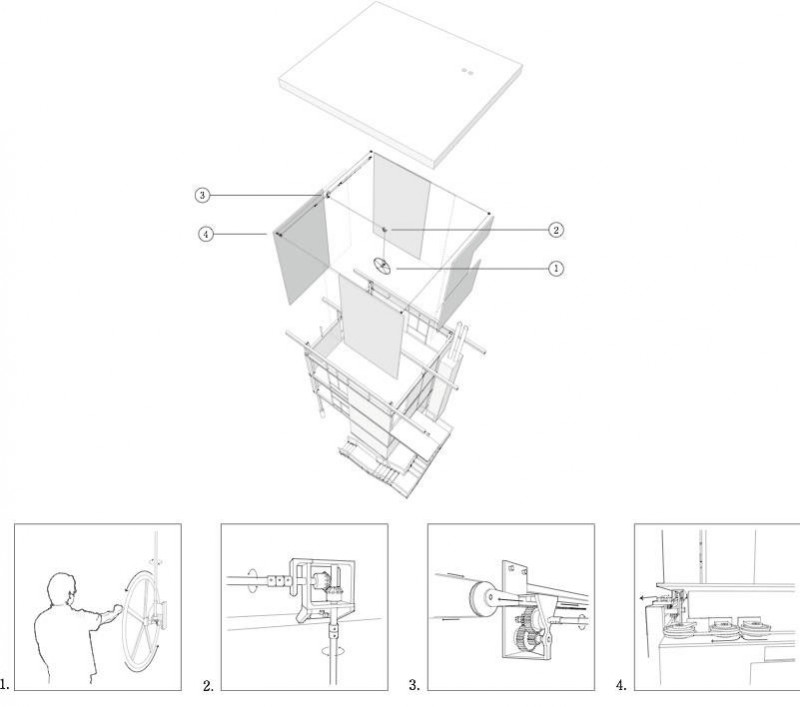 3

4

2

1

1.

2.

3.

4.