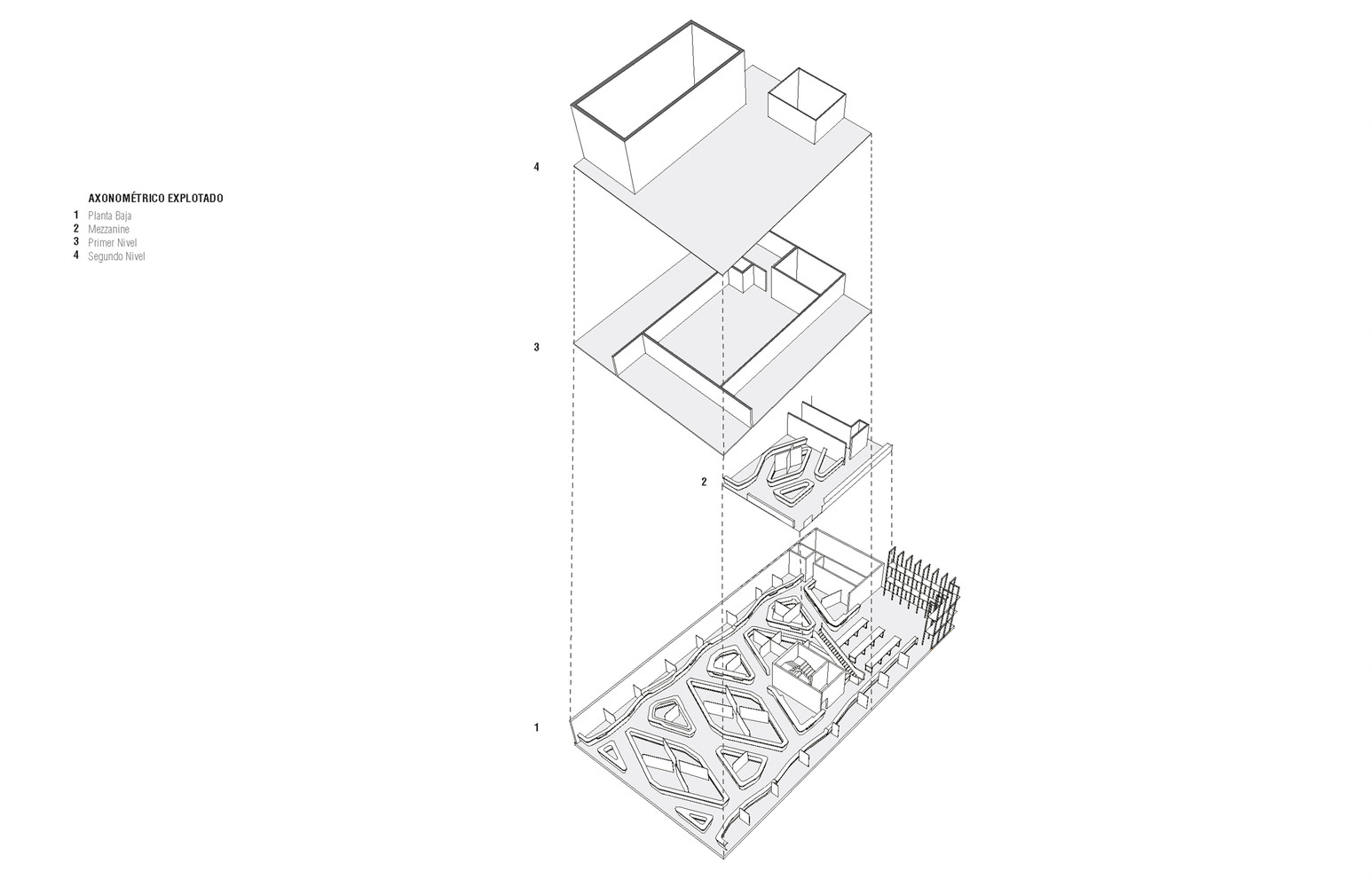 AXONOMÉTRICO EXPLOTADO
1 Planta Baja
2 Mezzanine
3 Primer Nivel
4 Segundo Nivel

4

3

2

1