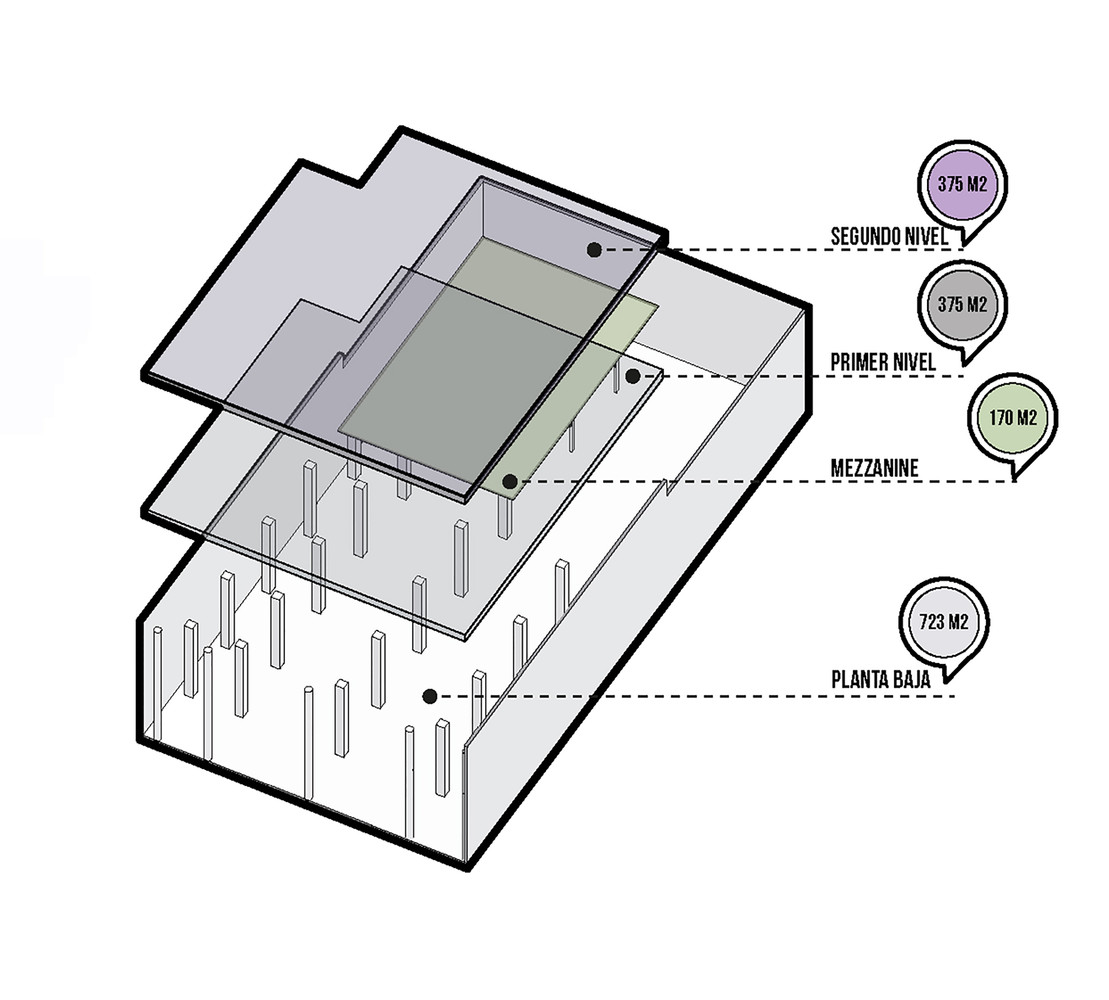 375 M2
SEGUNDO NIVEL

375 M2
PRIMER NIVEL

170 M2
MEZZANINE

723 M2
PLANTA BAJA