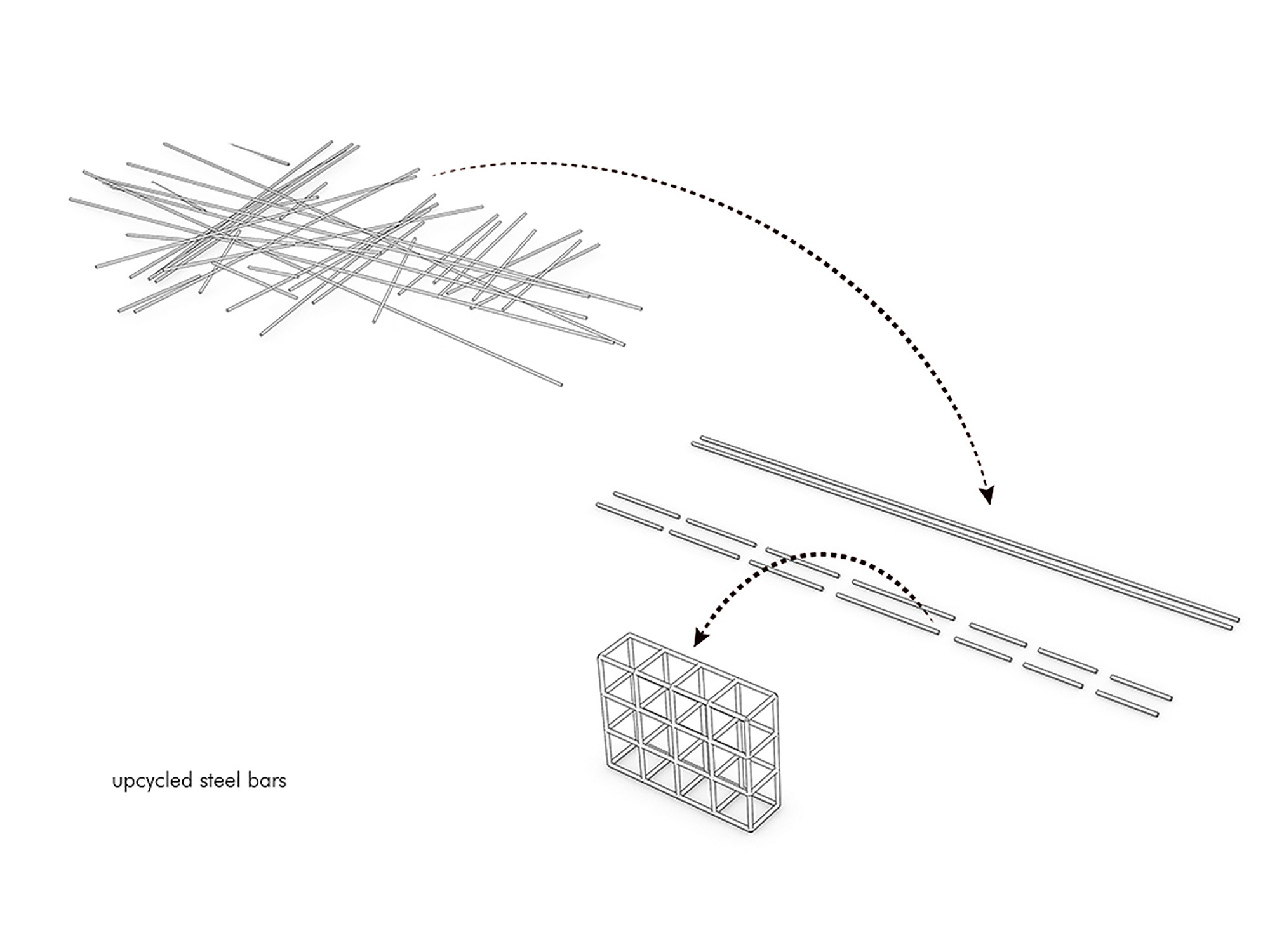 upcycled steel bars