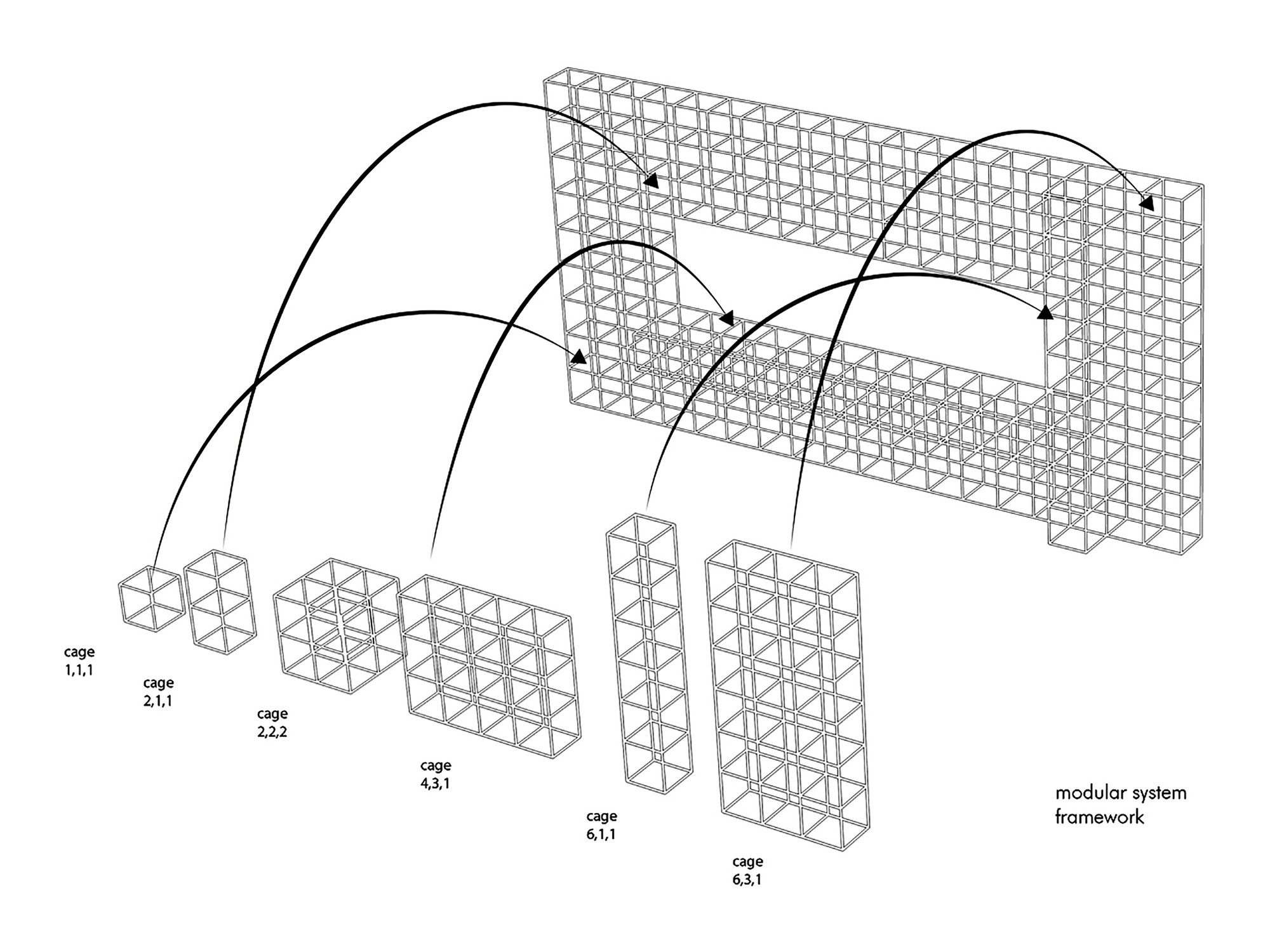 cage
1,1,1

cage
2,1,1

cage
2,2,2

cage
4,3,1

cage
6,1,1

cage
6,3,1

modular system
framework